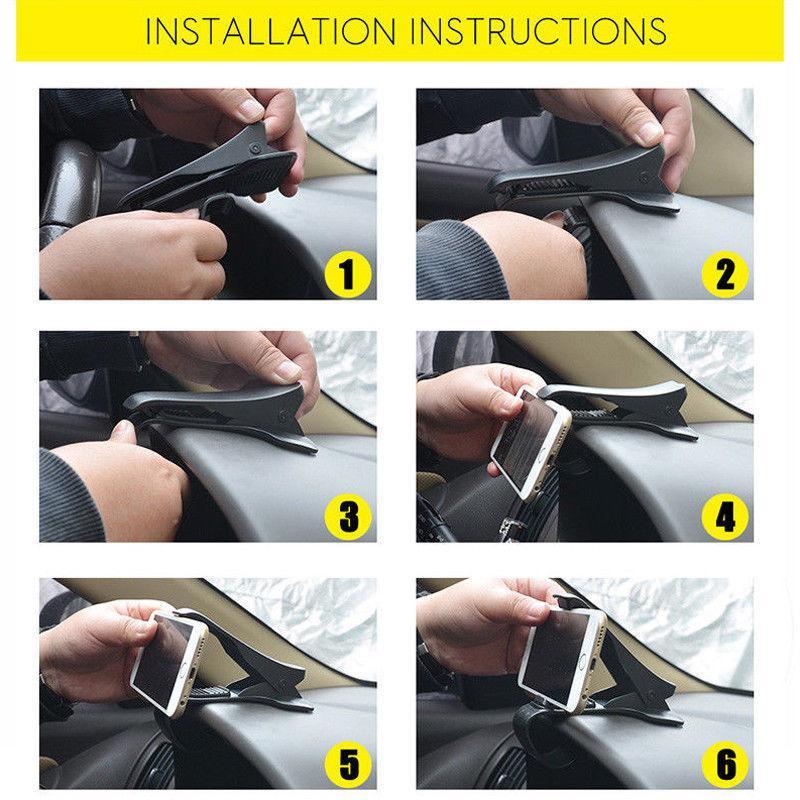 INSTALLATION INSTRUCTIONS

1

2

3

4

5

6